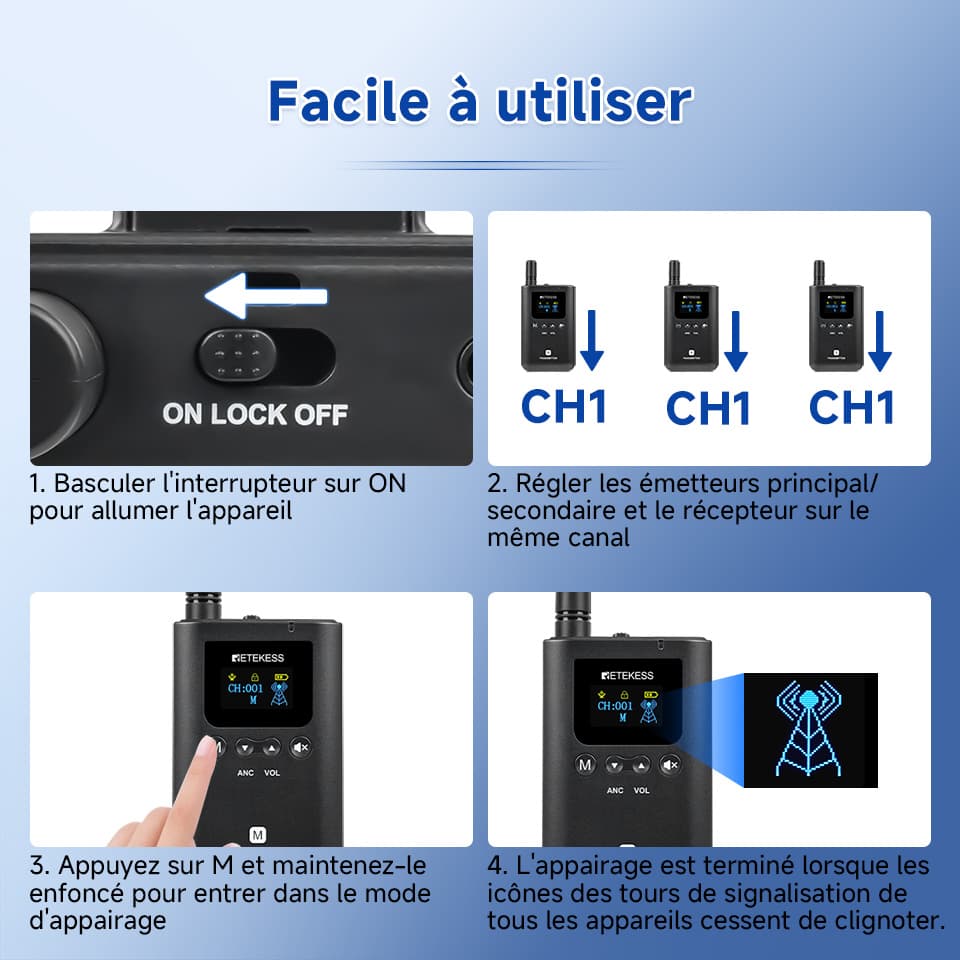 Facile à utiliser

ON LOCK OFF

1. Basculer l'interrupteur sur ON pour allumer l'appareil

CH1 CH1 CH1

2. Régler les émetteurs principal/ secondaire et le récepteur sur le même canal

RETEKESS
CH:001
M
M
ANC VOL
M

3. Appuyez sur M et maintenez-le enfoncé pour entrer dans le mode d'appairage

RETEKESS
CH:001
M
M
ANC VOL

4. L'appairage est terminé lorsque les icônes des tours de signalisation de tous les appareils cessent de clignoter.